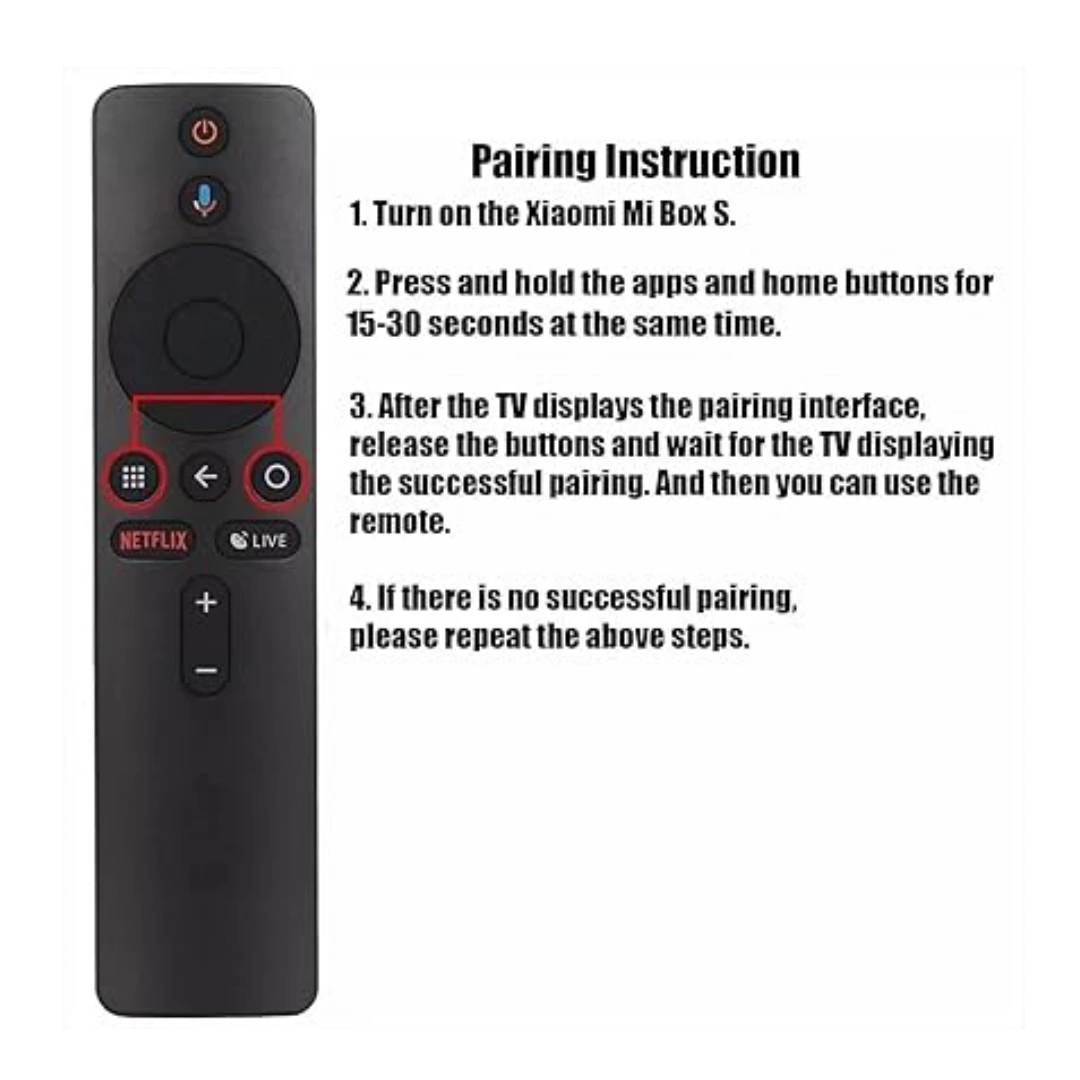 NETFLIX
LIVE
+
−

Pairing Instruction

1. Turn on the Xiaomi Mi Box S.

2. Press and hold the apps and home buttons for 15-30 seconds at the same time.

3. After the TV displays the pairing interface, release the buttons and wait for the TV displaying the successful pairing. And then you can use the remote.

4. If there is no successful pairing, please repeat the above steps.