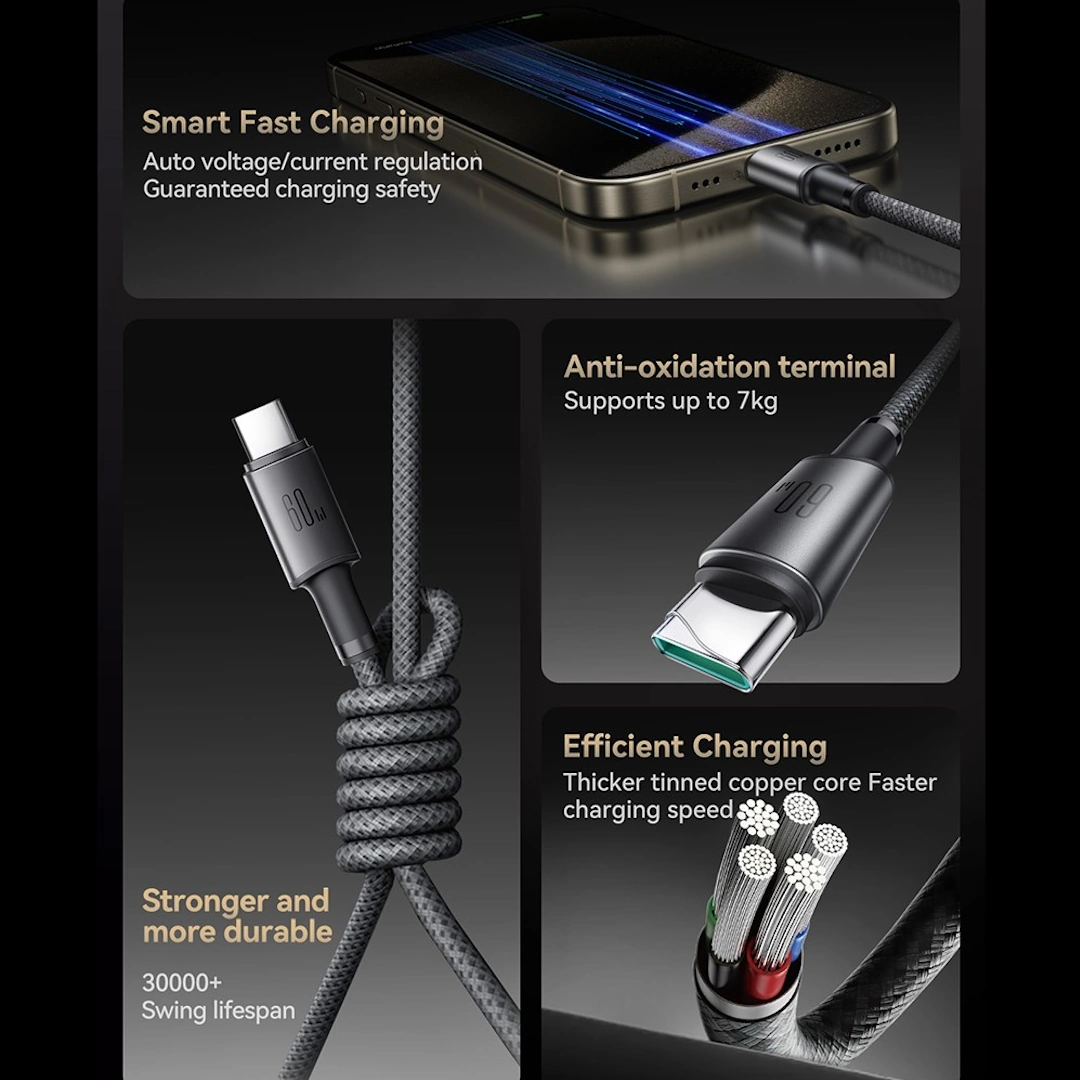 Smart Fast Charging
Auto voltage/current regulation
Guaranteed charging safety

60W

Stronger and more durable

30000+
Swing lifespan

Anti-oxidation terminal
Supports up to 7kg

60W

Efficient Charging
Thicker tinned copper core Faster charging speed