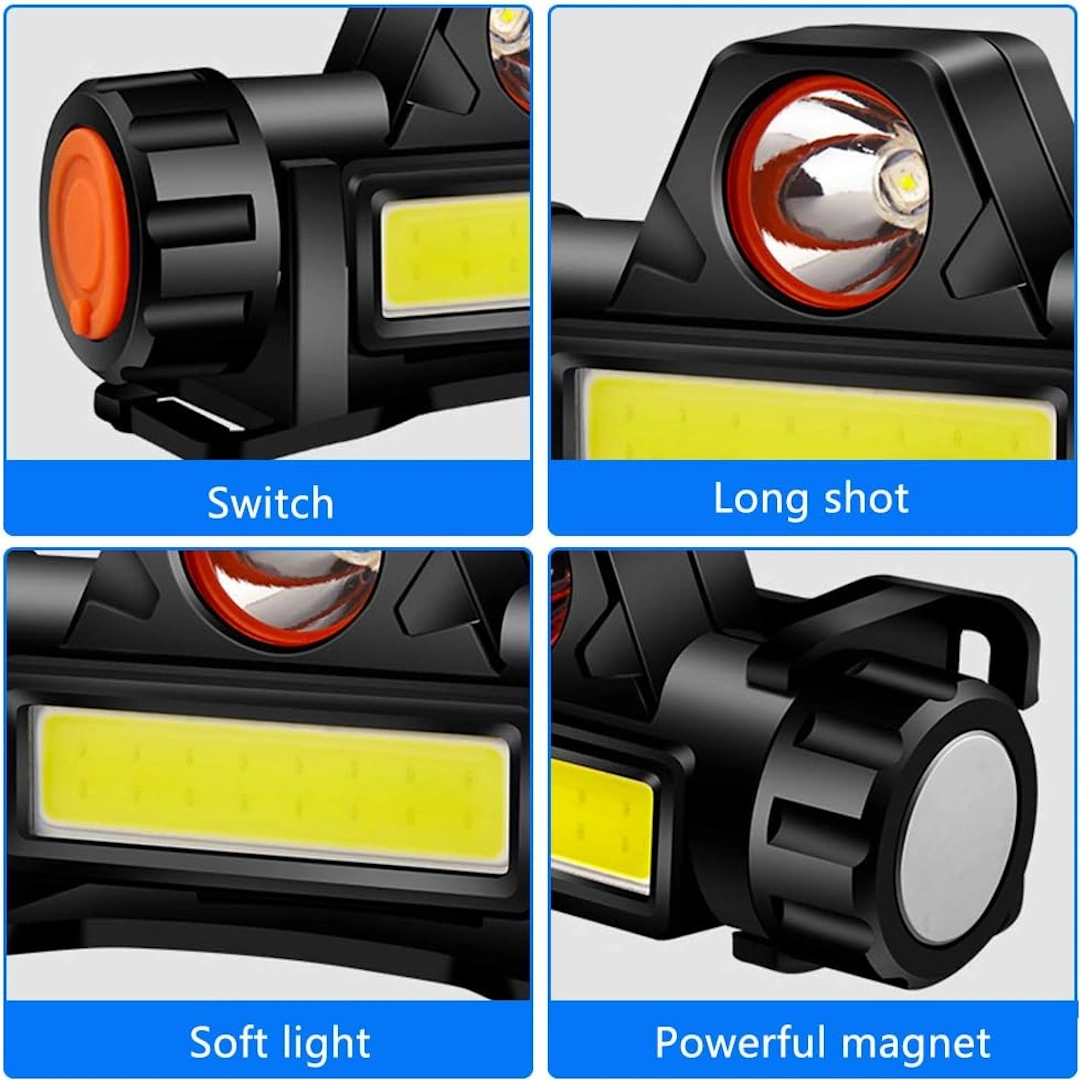 Switch

Long shot

Soft light

Powerful magnet